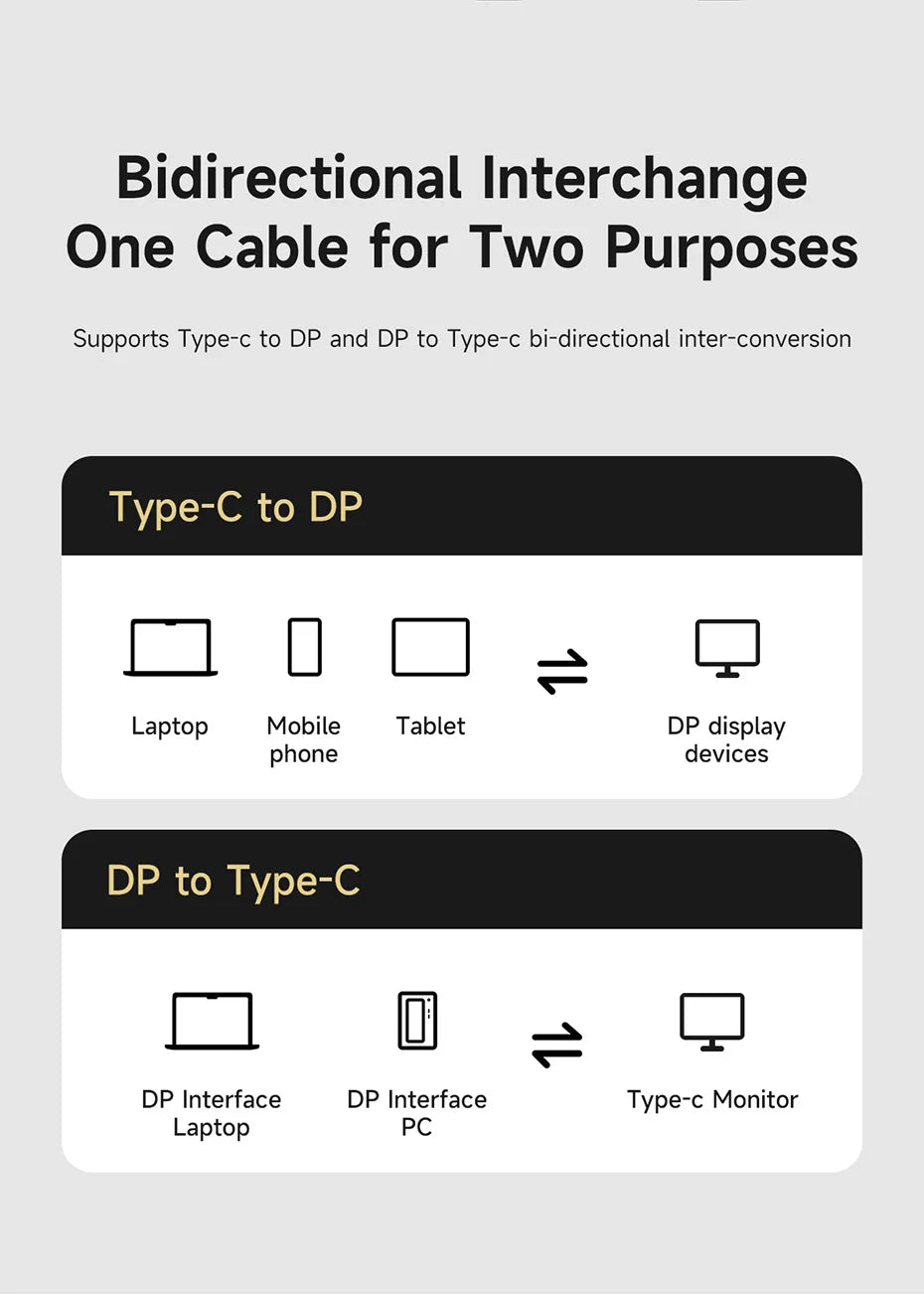 Bidirectional Interchange
One Cable for Two Purposes

Supports Type-c to DP and DP to Type-c bi-directional inter-conversion

Type-C to DP

Laptop

Mobile phone

Tablet

DP display devices

DP to Type-C

DP Interface Laptop

DP Interface PC

Type-c Monitor