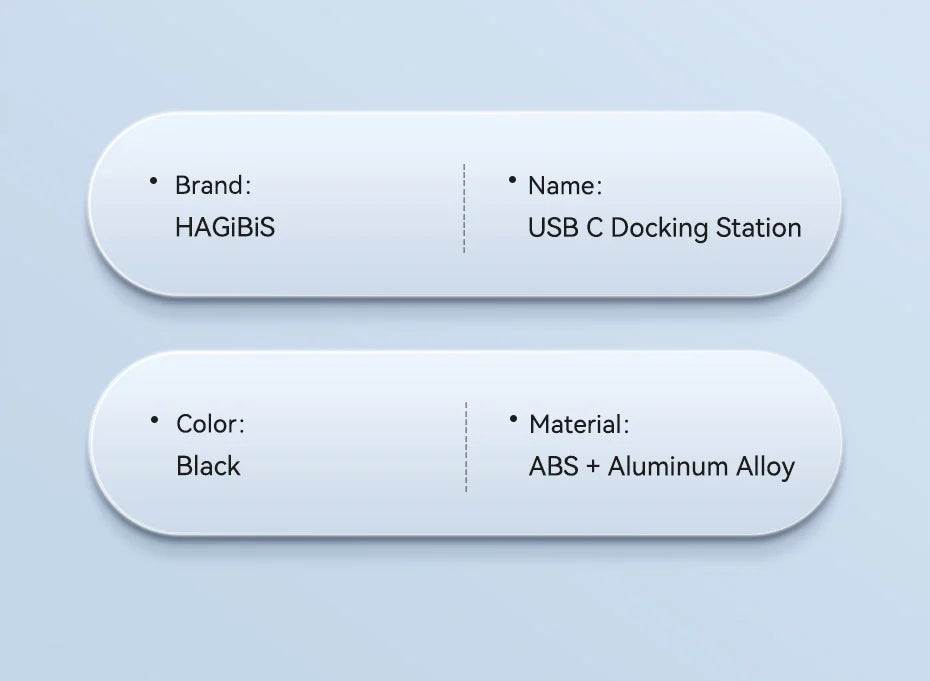 • Brand:
HAGiBiS

• Name:
USB C Docking Station

• Color:
Black

• Material:
ABS + Aluminum Alloy